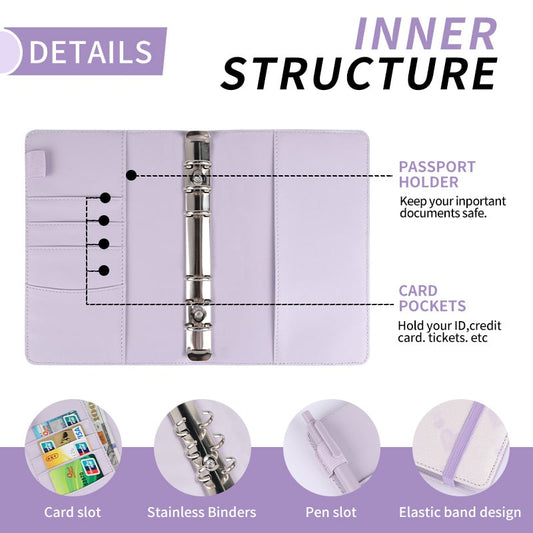 DETAILS

INNER STRUCTURE

PASSPORT HOLDER
Keep your inportant documents safe.

CARD POCKETS
Hold your ID,credit card. tickets. etc

Card slot

Stainless Binders

Pen slot

Elastic band design