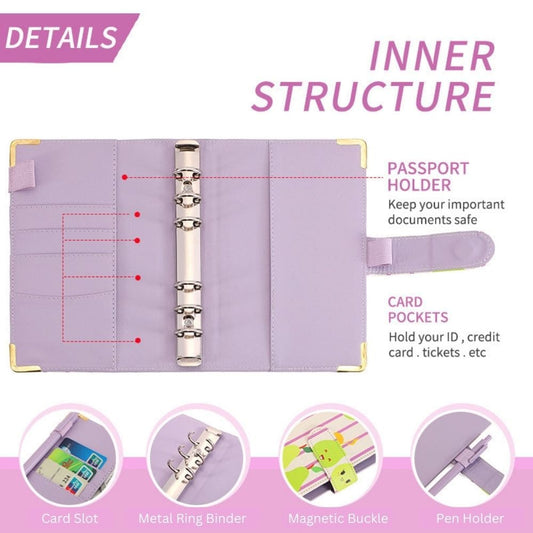 DETAILS

INNER STRUCTURE

PASSPORT HOLDER
Keep your important documents safe

CARD POCKETS
Hold your ID , credit card . tickets . etc

Card Slot
Metal Ring Binder
Magnetic Buckle
Pen Holder